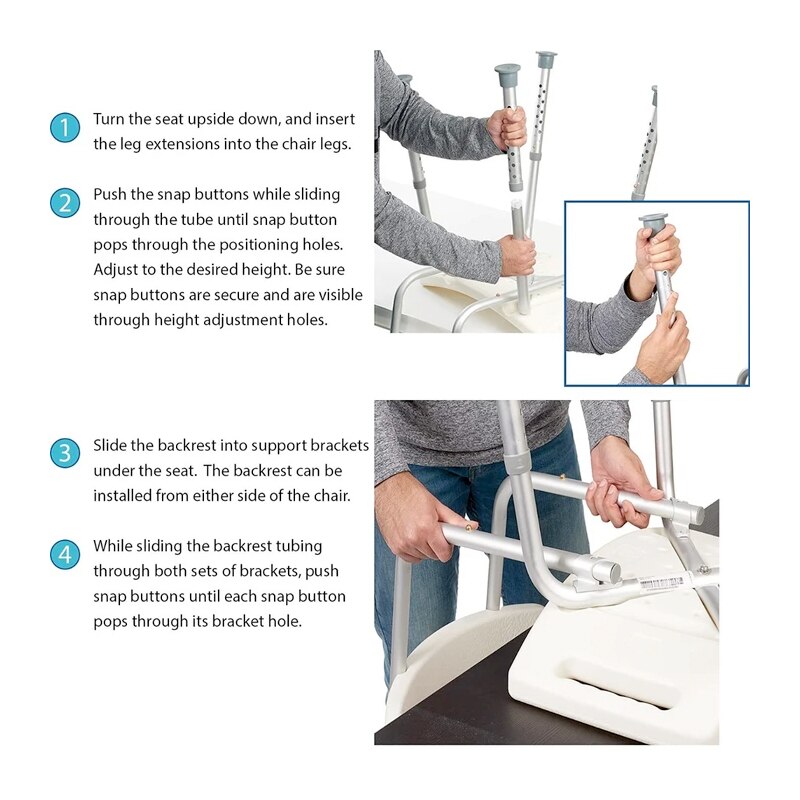 1 Turn the seat upside down, and insert the leg extensions into the chair legs.

2 Push the snap buttons while sliding through the tube until snap button pops through the positioning holes. Adjust to the desired height. Be sure snap buttons are secure and are visible through height adjustment holes.

3 Slide the backrest into support brackets under the seat. The backrest can be installed from either side of the chair.

4 While sliding the backrest tubing through both sets of brackets, push snap buttons until each snap button pops through its bracket hole.